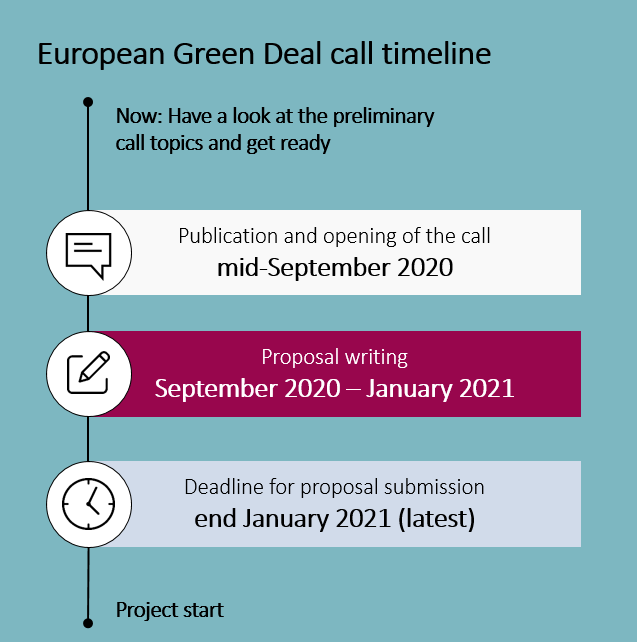 European Green Deal call timeline

Now: Have a look at the preliminary call topics and get ready

Publication and opening of the call
mid-September 2020

Proposal writing
September 2020 – January 2021

Deadline for proposal submission
end January 2021 (latest)

Project start