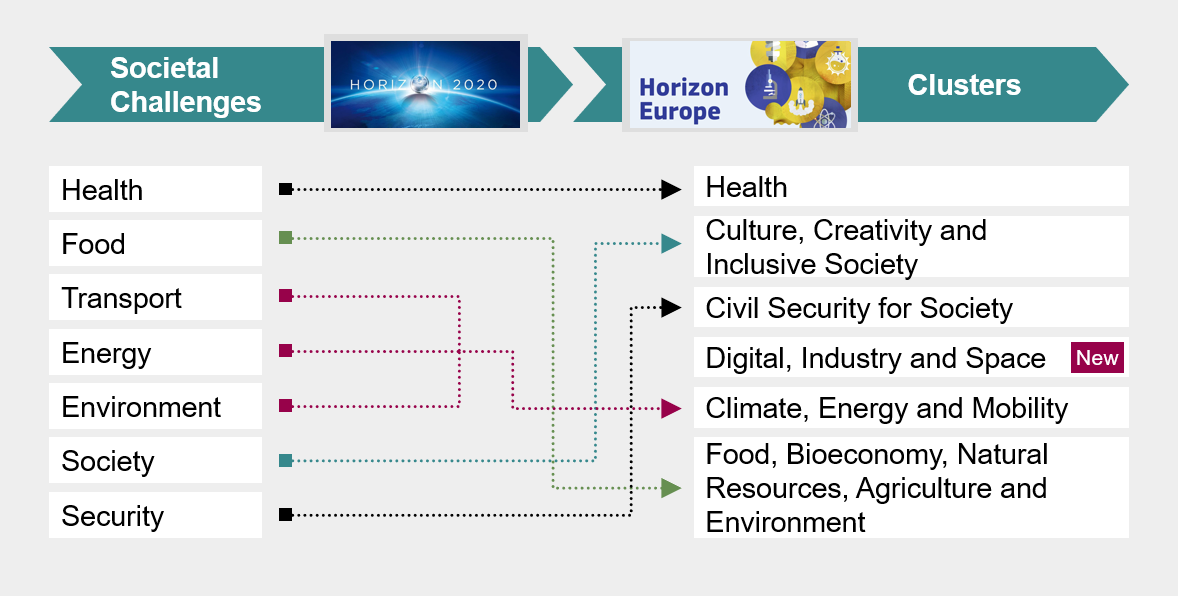 Societal Challenges

HORIZON 2020

Horizon Europe

Clusters

Health

Food

Transport

Energy

Environment

Society

Security

Health

Culture, Creativity and Inclusive Society

Civil Security for Society

Digital, Industry and Space New

Climate, Energy and Mobility

Food, Bioeconomy, Natural Resources, Agriculture and Environment