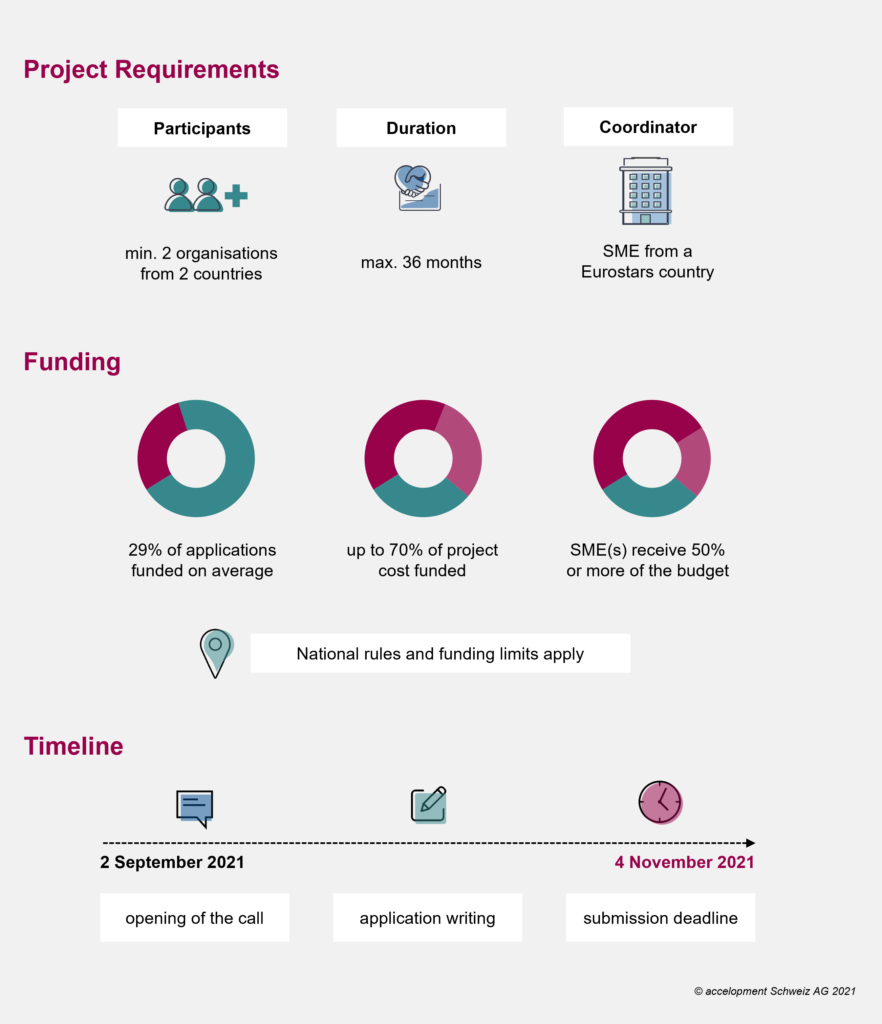 Project Requirements

Participants

min. 2 organisations from 2 countries

Duration

max. 36 months

Coordinator

SME from a Eurostars country

Funding

29% of applications funded on average

up to 70% of project cost funded

SME(s) receive 50% or more of the budget

National rules and funding limits apply

Timeline

2 September 2021

4 November 2021

opening of the call

application writing

submission deadline

© accelopment Schweiz AG 2021